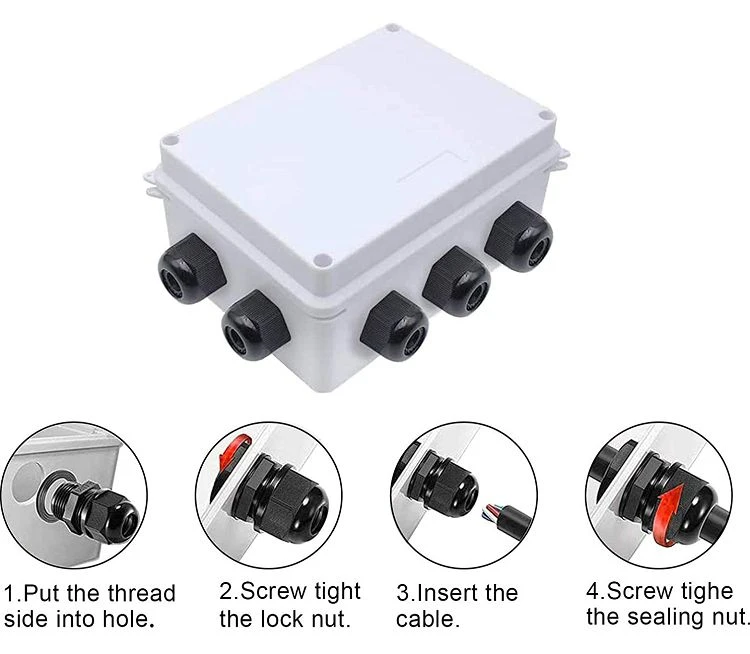 1.Put the thread side into hole.

2.Screw tight the lock nut.

3.Insert the cable.

4.Screw tighe the sealing nut.